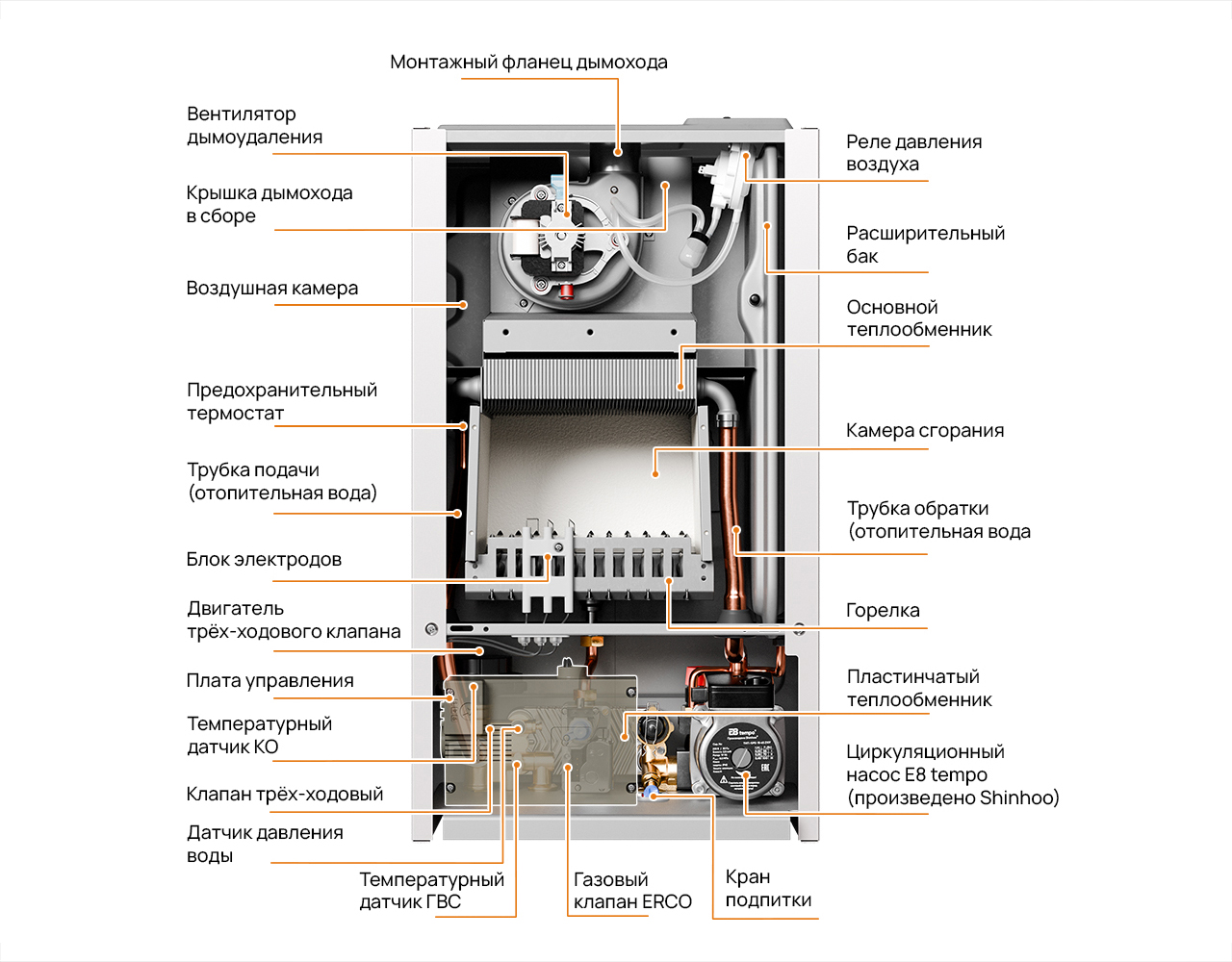 Монтажный фланец дымохода

Вентилятор дымоудаления

Крышка дымохода в сборе

Воздушная камера

Предохранительный термостат

Трубка подачи (отопительная вода)

Блок электродов

Двигатель трёх-ходового клапана

Плата управления

Температурный датчик КО

Клапан трёх-ходовый

Датчик давления воды

Температурный датчик ГВС

Газовый клапан ERCO

Кран подпитки

Реле давления воздуха

Расширительный бак

Основной теплообменник

Камера сгорания

Трубка обратки (отопительная вода

Горелка

Пластинчатый теплообменник

Циркуляционный насос E8 tempo (произведено Shinhoo)

E8 tempo