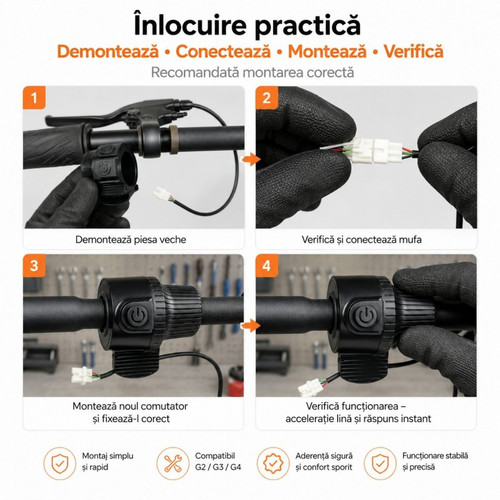 Înlocuire practică

Demontează • Conectează • Montează • Verifică

Recomandată montarea corectă

1

Demontează piesa veche

2

Verifică și conectează mufa

3

Montează noul comutator și fixează-l corect

4

Verifică funcționarea – accelerație lină și răspuns instant

Montaj simplu și rapid

Compatibil G2 / G3 / G4

Aderență sigură și confort sporit

Funcționare stabilă și precisă