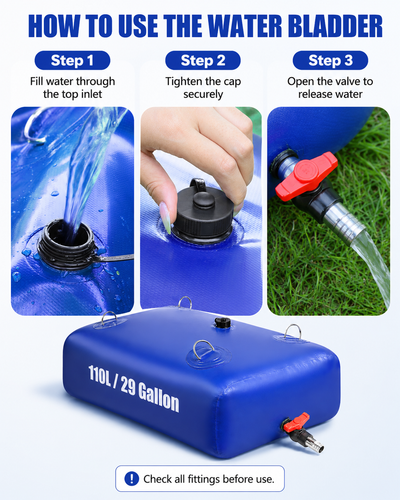 HOW TO USE THE WATER BLADDER

Step 1
Fill water through the top inlet

Step 2
Tighten the cap securely

Step 3
Open the valve to release water

110L / 29 Gallon

! Check all fittings before use.