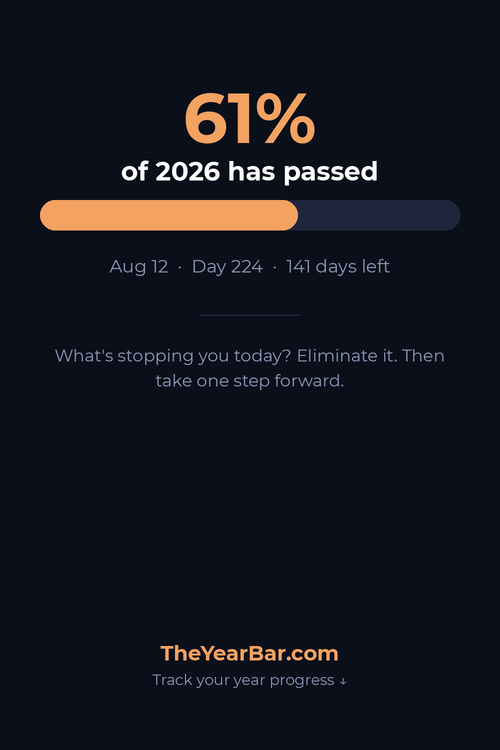 61%
of 2026 has passed

Aug 12 · Day 224 · 141 days left

What's stopping you today? Eliminate it. Then take one step forward.

TheYearBar.com
Track your year progress ↓