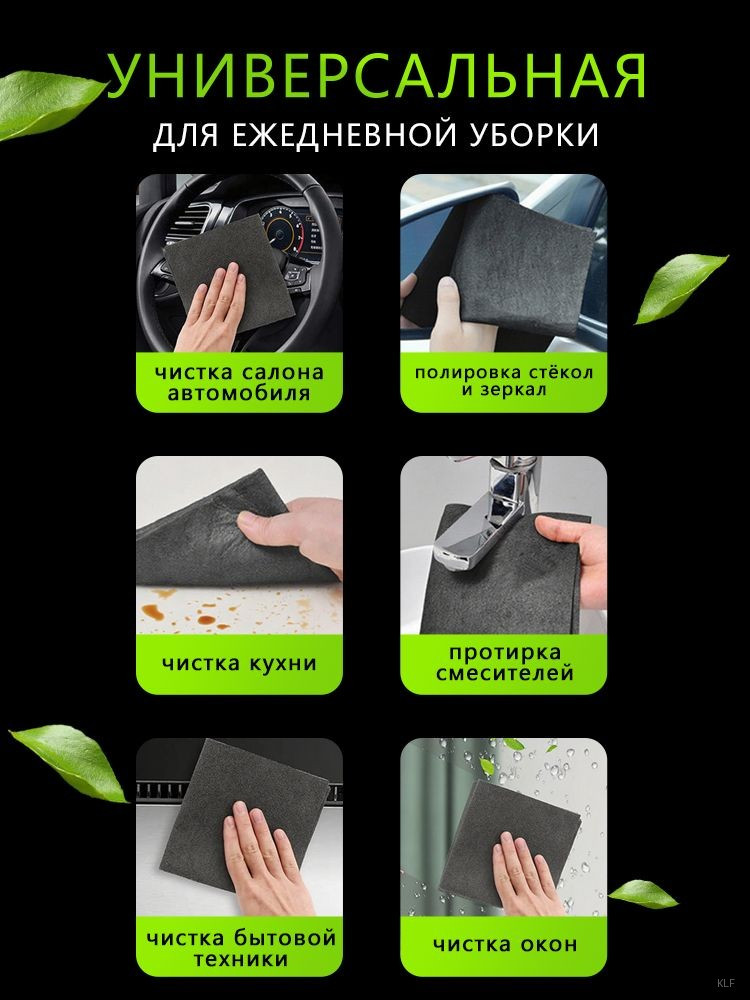 УНИВЕРСАЛЬНАЯ
ДЛЯ ЕЖЕДНЕВНОЙ УБОРКИ

чистка салона автомобиля

полировка стёкол и зеркал

чистка кухни

протирка смесителей

чистка бытовой техники

чистка окон

KLF