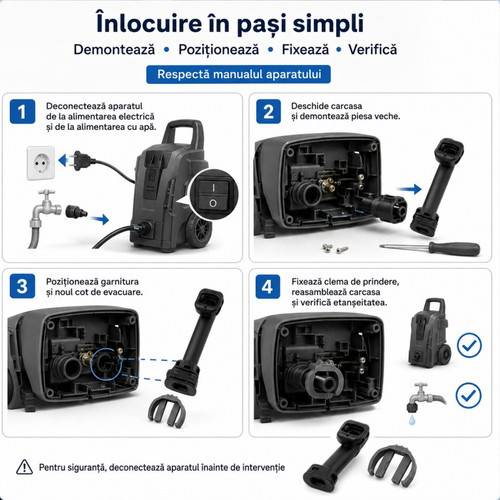 Înlocuire în pași simpli

Demontează • Poziționează • Fixează • Verifică

Respectă manualul aparatului

1
Deconectează aparatul de la alimentarea electrică și de la alimentarea cu apă.

I
O

2
Deschide carcasa și demontează piesa veche.

3
Poziționează garnitura și noul cot de evacuare.

4
Fixează clema de prindere, reasamblează carcasa și verifică etanșeitatea.

Pentru siguranță, deconectează aparatul înainte de intervenție