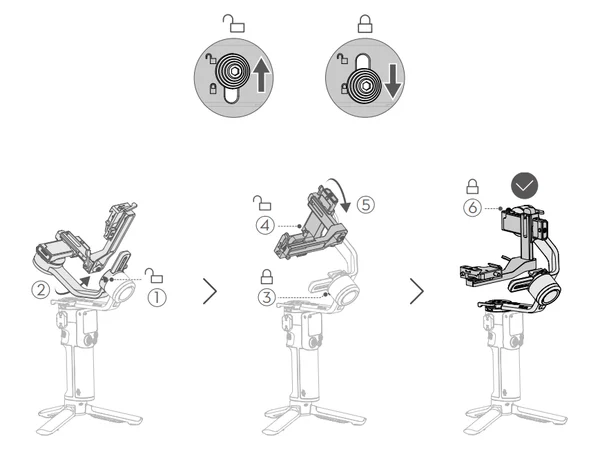 ② ①

④ ⑤
③

⑥