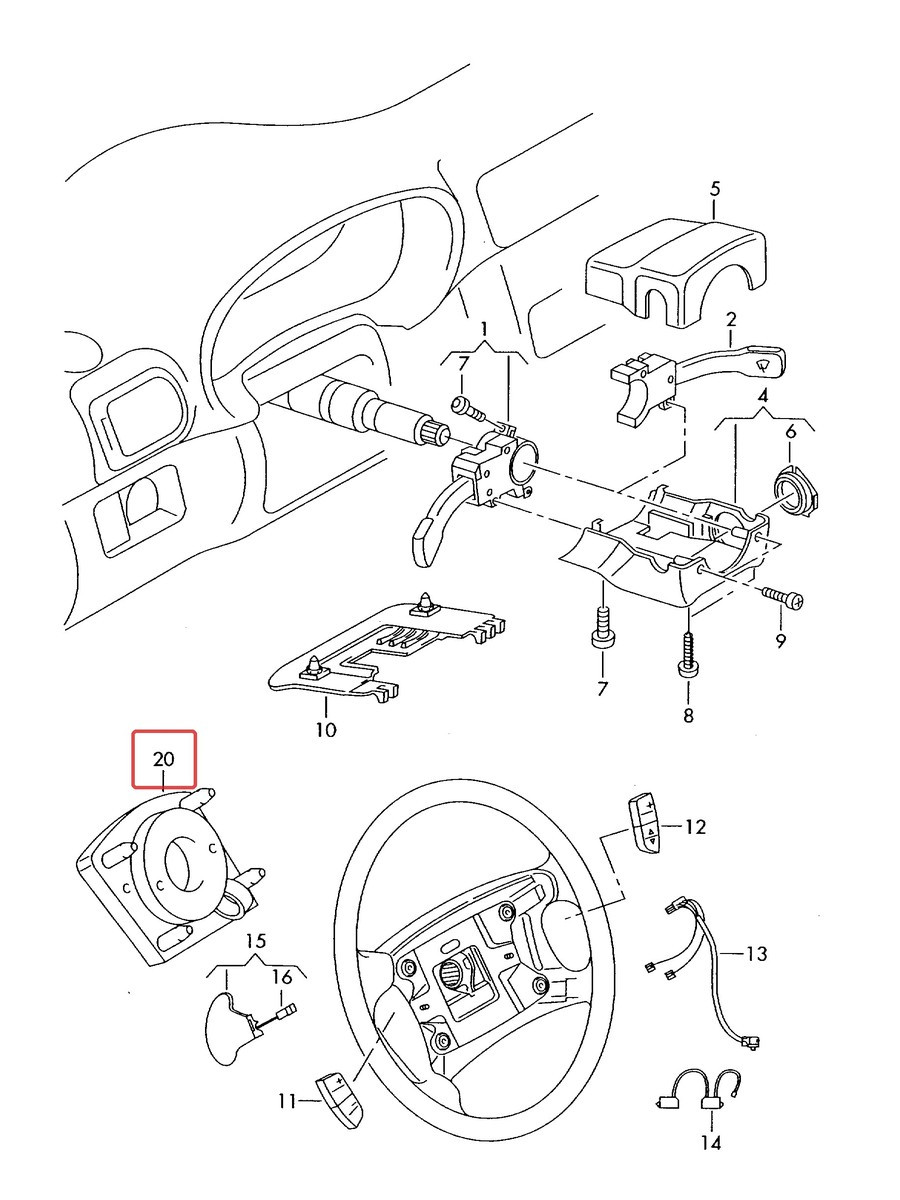 5
1
2
7
4
6
9
7
8
10
20
12
13
15
16
11
14