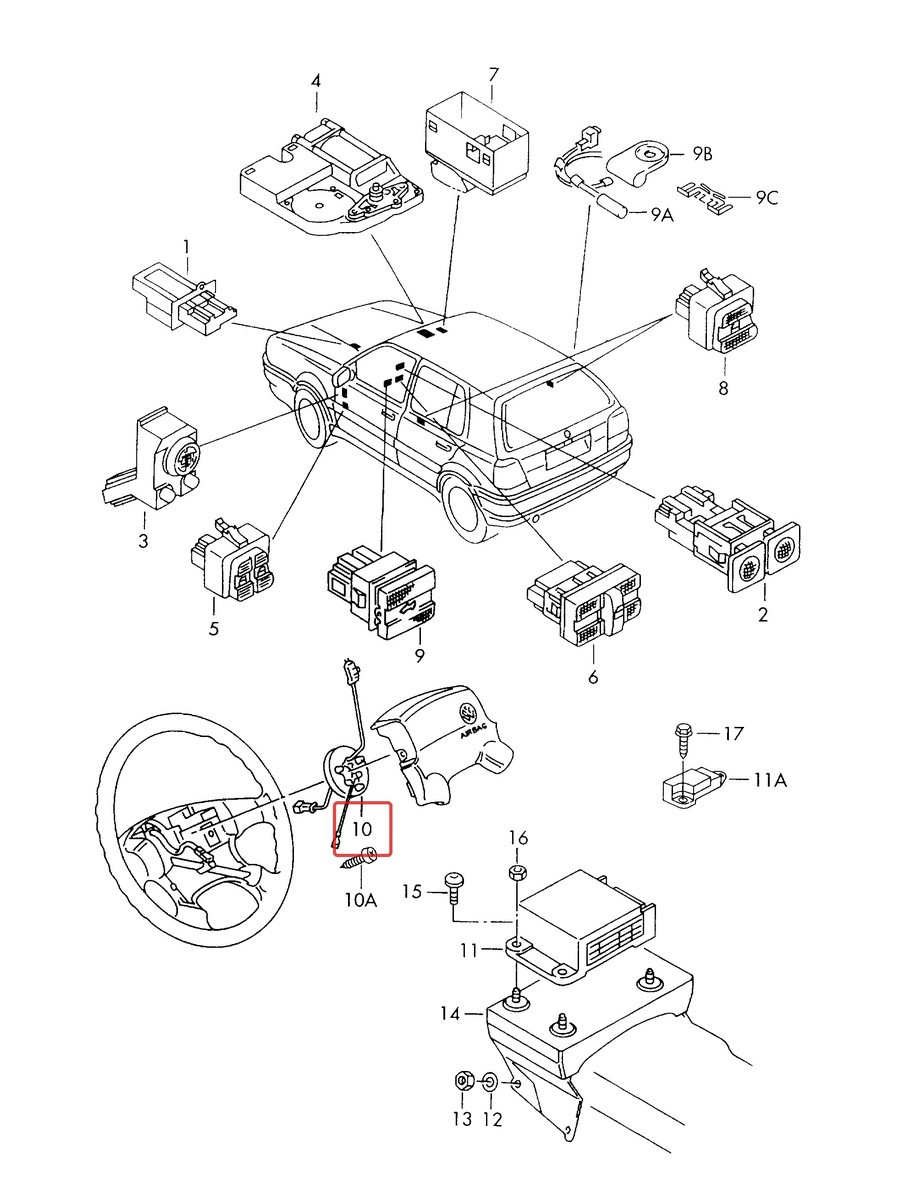 4
7
9B
9C
9A
1
8
3
5
9
6
2
AIRBAG
17
11A
10
10A
16
15
11
14
13
12