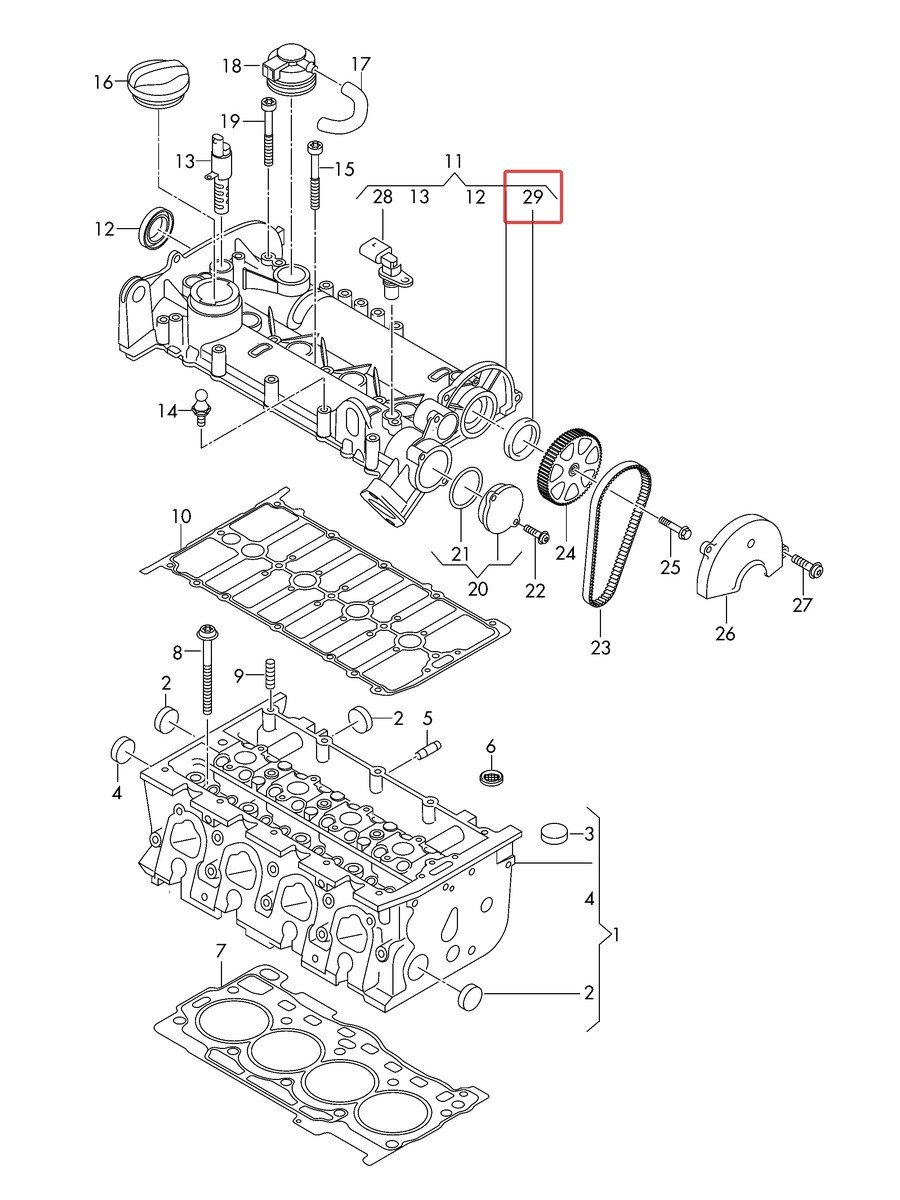 16
18
17
19
13
15
11
28
13
12
29
12
14
10
21
20
22
24
25
23
26
27
8
9
2
2
5
6
4
3
4
1
2
7