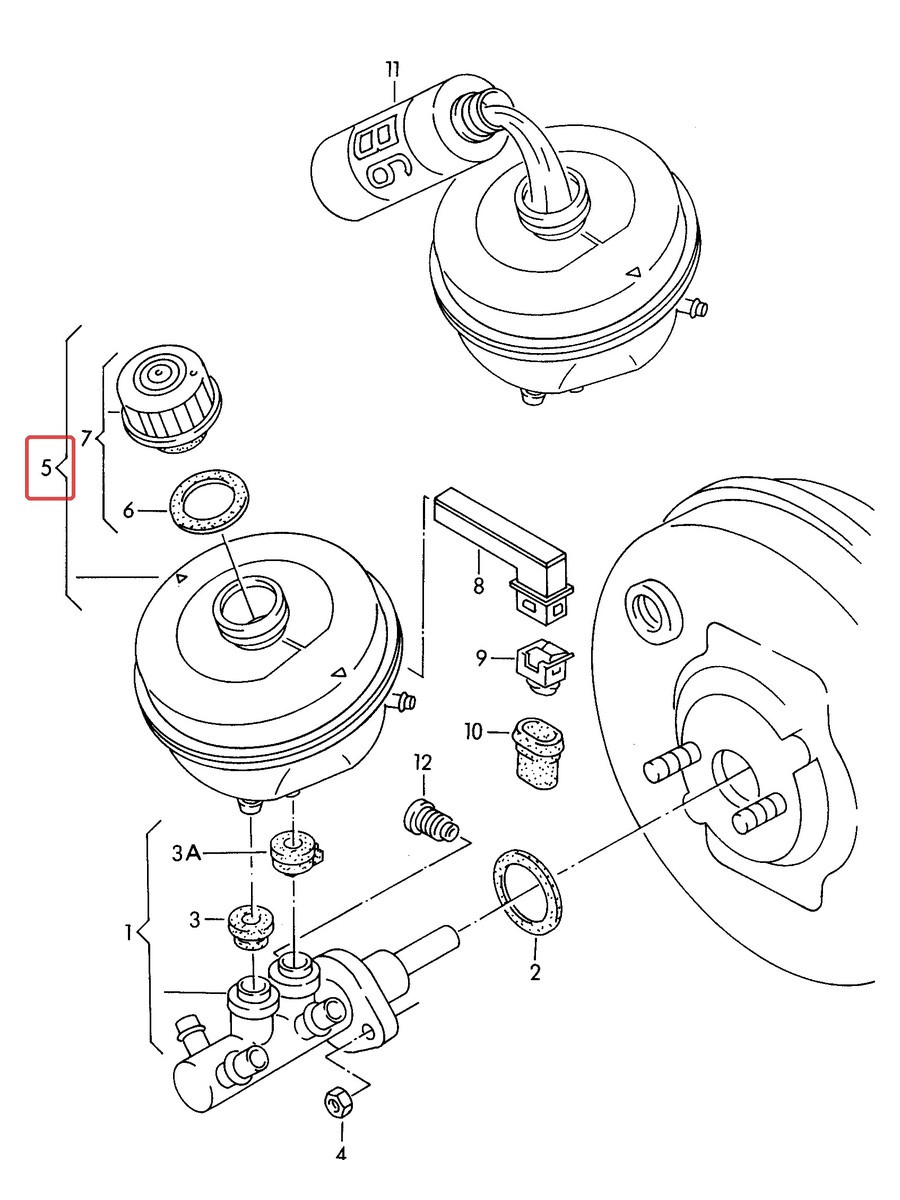 11
B6
7
5
6
8
9
10
12
3A
3
1
2
4