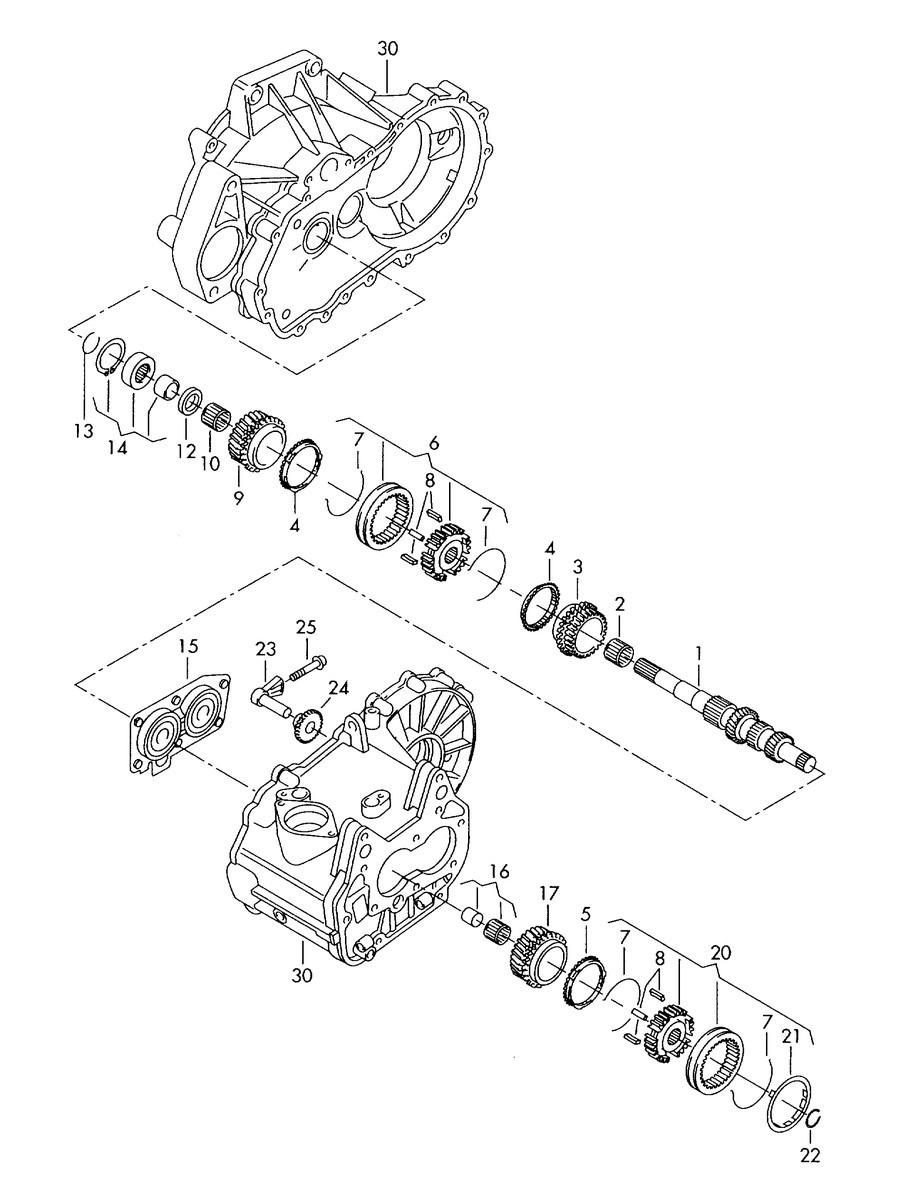 30

13
14
12
10
9
4
7
6
8
7
4
3
2
1

15
23
25
24

16
17
5
7
8
20
7
21
22
30