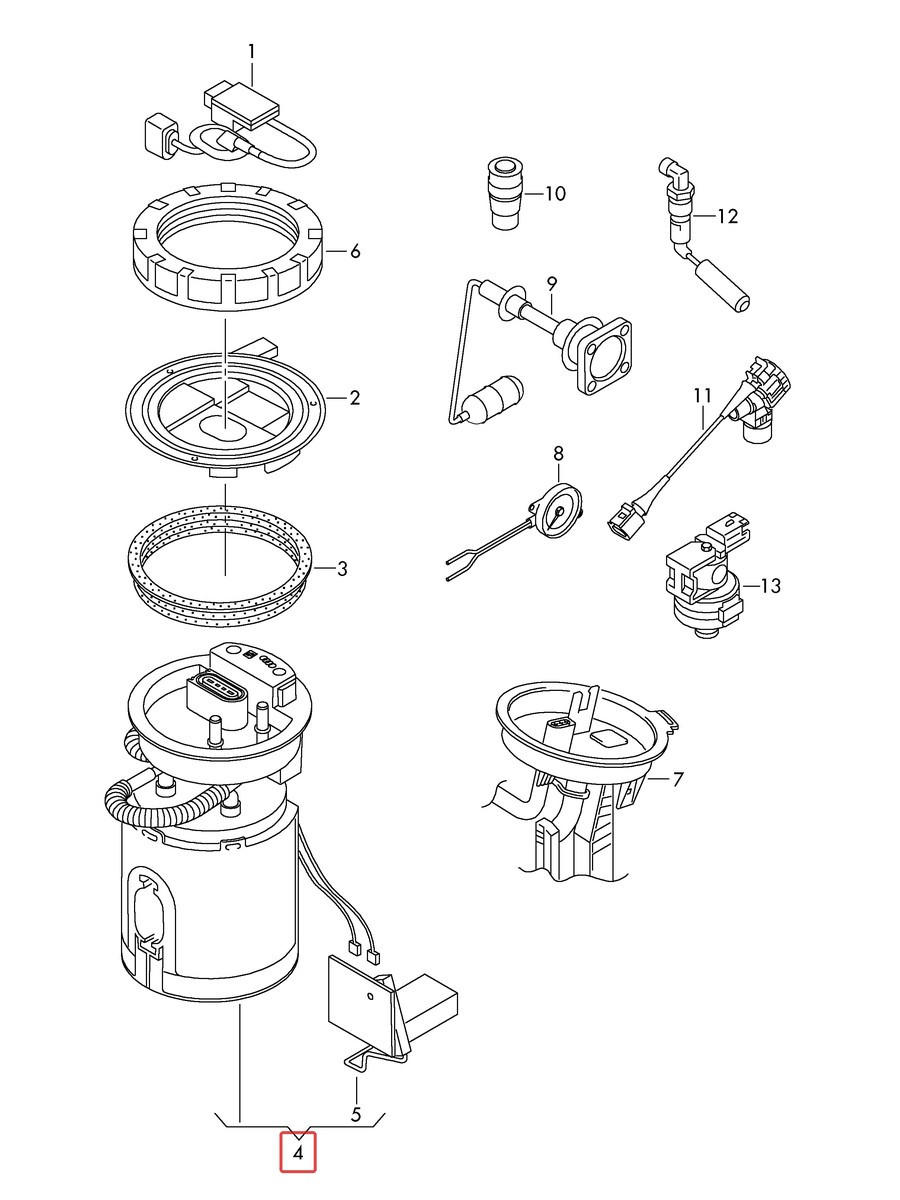 1
10
12
6
9
2
11
8
3
13
7
5
4