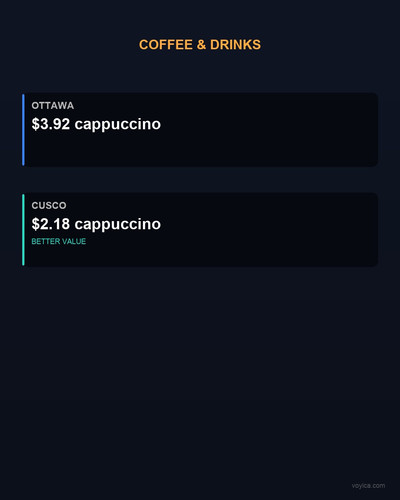 COFFEE & DRINKS

OTTAWA

\$3.92 cappuccino

CUSCO

\$2.18 cappuccino

BETTER VALUE

voyica.com