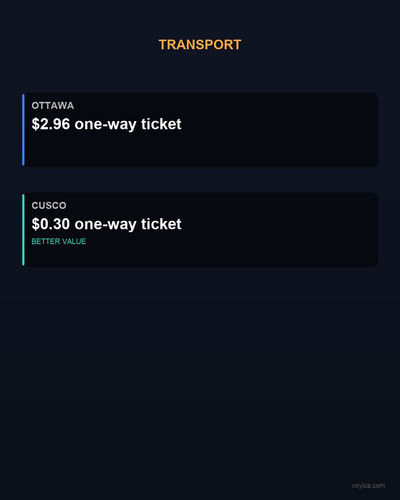 TRANSPORT

OTTAWA
\$2.96 one-way ticket

CUSCO
\$0.30 one-way ticket
BETTER VALUE

voyica.com