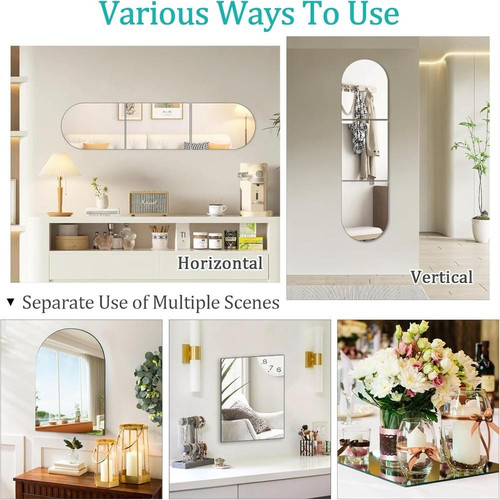 Various Ways To Use

Horizontal

Vertical

▼ Separate Use of Multiple Scenes