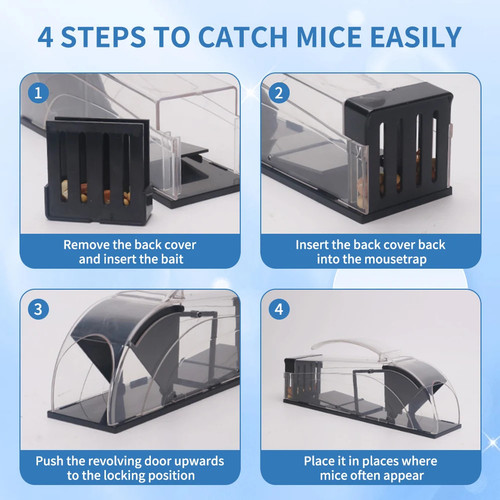 4 STEPS TO CATCH MICE EASILY

1

Remove the back cover and insert the bait

2

Insert the back cover back into the mousetrap

3

Push the revolving door upwards to the locking position

4

Place it in places where mice often appear