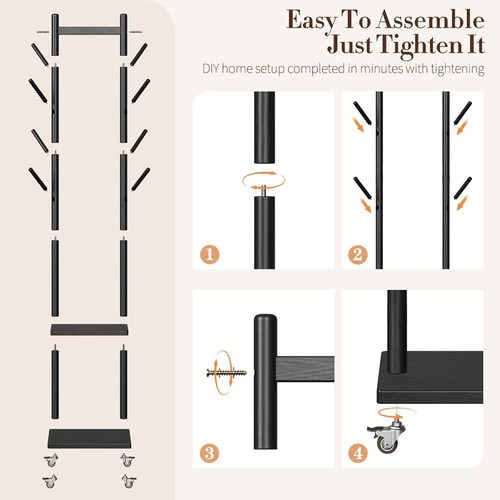 Easy To Assemble
Just Tighten It

DIY home setup completed in minutes with tightening

1

2

3

4