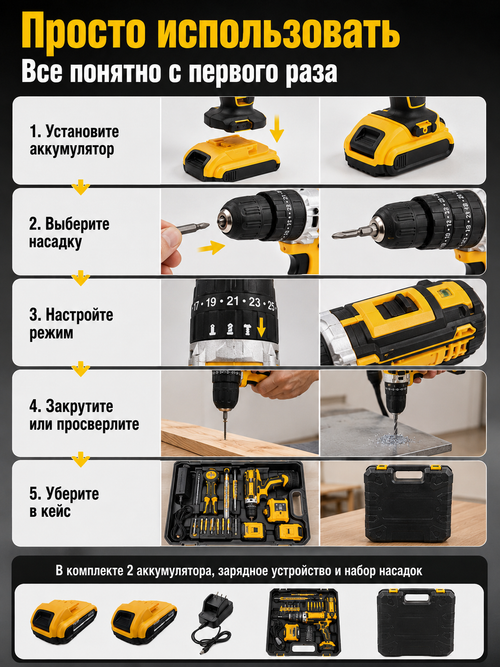 Просто использовать

Все понятно с первого раза

1. Установите аккумулятор

2. Выберите насадку

3. Настройте режим

17 · 19 · 21 · 23 · 25

4. Закрутите или просверлите

5. Уберите в кейс

В комплекте 2 аккумулятора, зарядное устройство и набор насадок