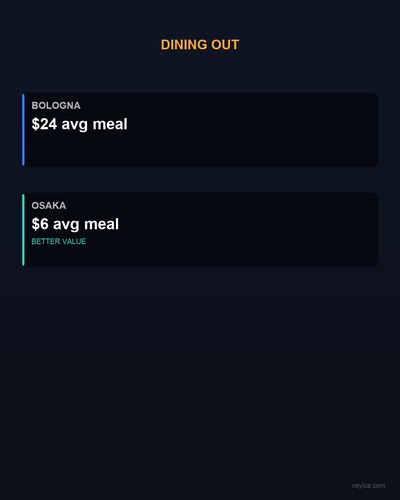 DINING OUT

BOLOGNA
\$24 avg meal

OSAKA
\$6 avg meal
BETTER VALUE

voyica.com