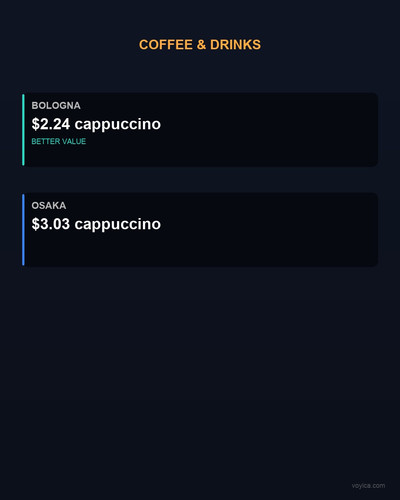 COFFEE & DRINKS

BOLOGNA
\$2.24 cappuccino
BETTER VALUE

OSAKA
\$3.03 cappuccino

voyica.com