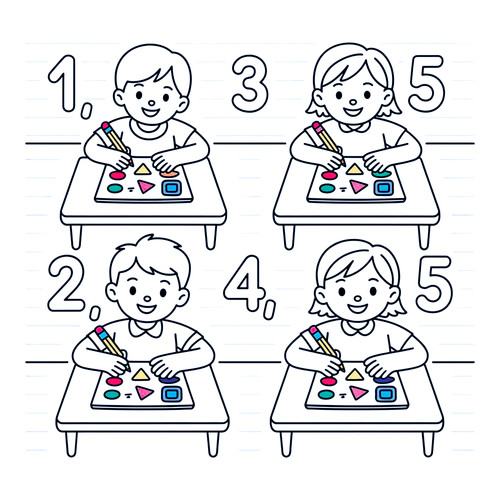 1, 3 5

2, 4, 5