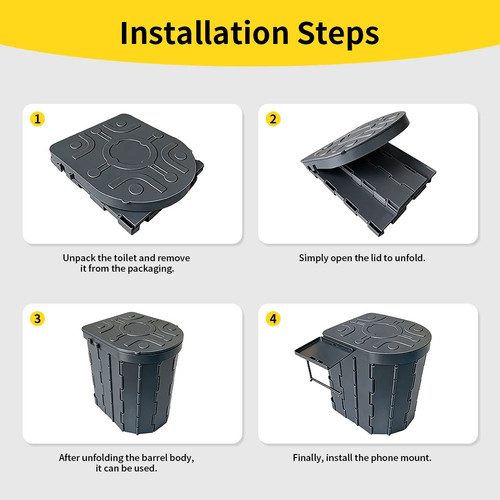 Installation Steps

1

Unpack the toilet and remove it from the packaging.

2

Simply open the lid to unfold.

3

After unfolding the barrel body, it can be used.

4

Finally, install the phone mount.