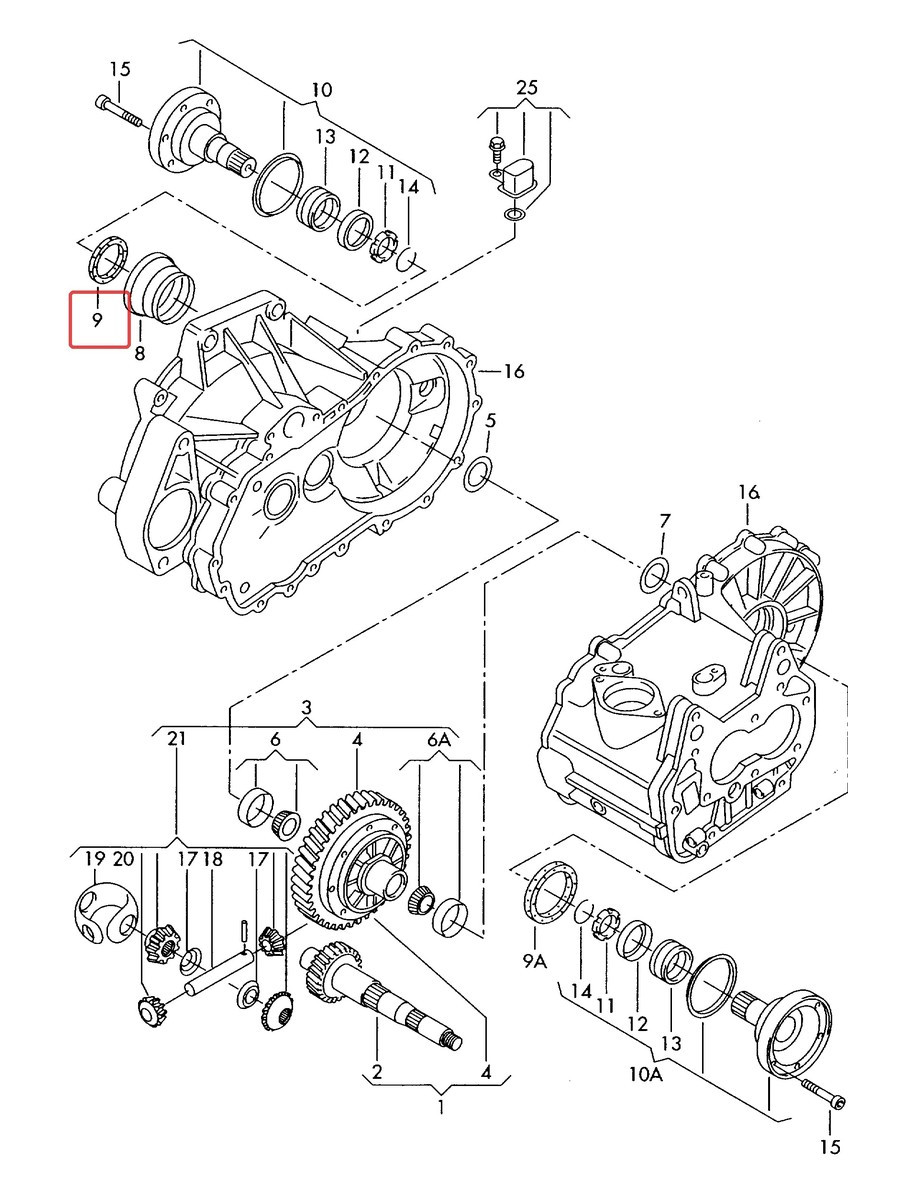 15
10
25
13
12
11
14
9
8
16
5
16
7
3
21
6
4
6A
19
20
17
18
17
9A
14
11
12
13
10A
2
4
1
15