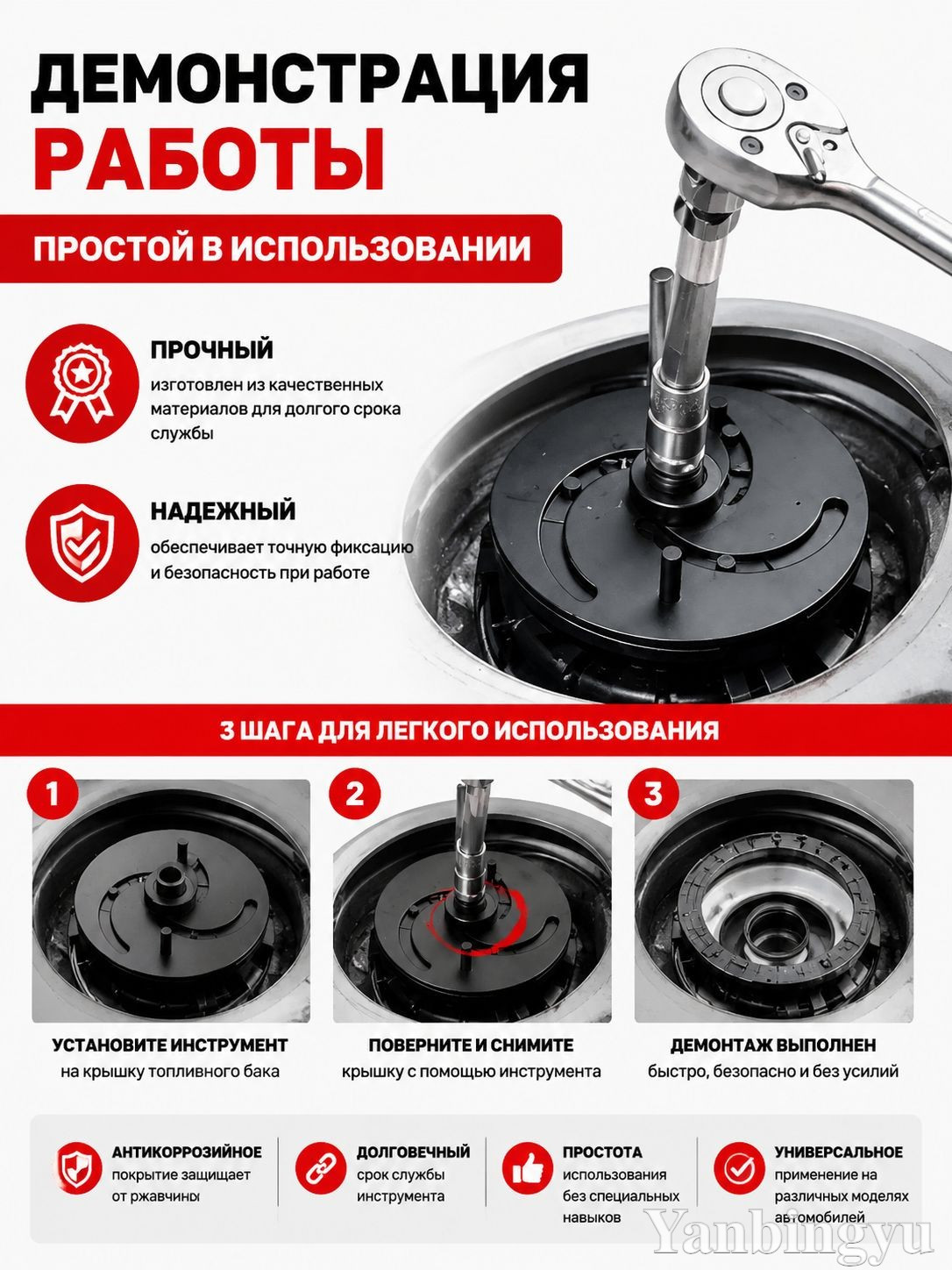 ДЕМОНСТРАЦИЯ РАБОТЫ

ПРОСТОЙ В ИСПОЛЬЗОВАНИИ

ПРОЧНЫЙ
изготовлен из качественных материалов для долгого срока службы

НАДЕЖНЫЙ
обеспечивает точную фиксацию и безопасность при работе

3 ШАГА ДЛЯ ЛЕГКОГО ИСПОЛЬЗОВАНИЯ

1
УСТАНОВИТЕ ИНСТРУМЕНТ
на крышку топливного бака

2
ПОВЕРНИТЕ И СНИМИТЕ
крышку с помощью инструмента

3
ДЕМОНТАЖ ВЫПОЛНЕН
быстро, безопасно и без усилий

АНТИКОРРОЗИЙНОЕ
покрытие защищает от ржавчины

ДОЛГОВЕЧНЫЙ
срок службы инструмента

ПРОСТОТА
использования без специальных навыков

УНИВЕРСАЛЬНОЕ
применение на различных моделях автомобилей

Yanbingyu