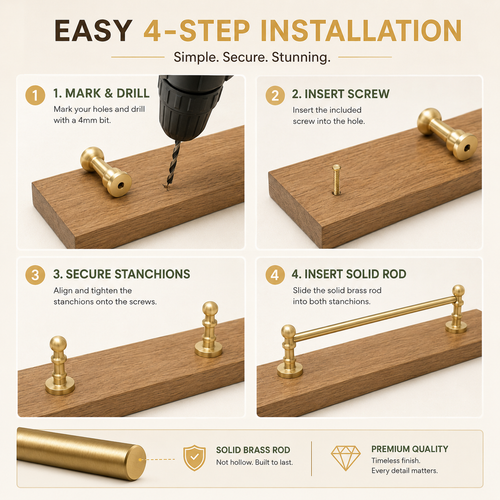 EASY 4-STEP INSTALLATION

Simple. Secure. Stunning.

1 1. MARK & DRILL
Mark your holes and drill with a 4mm bit.

2 2. INSERT SCREW
Insert the included screw into the hole.

3 3. SECURE STANCHIONS
Align and tighten the stanchions onto the screws.

4 4. INSERT SOLID ROD
Slide the solid brass rod into both stanchions.

SOLID BRASS ROD
Not hollow. Built to last.

PREMIUM QUALITY
Timeless finish.
Every detail matters.