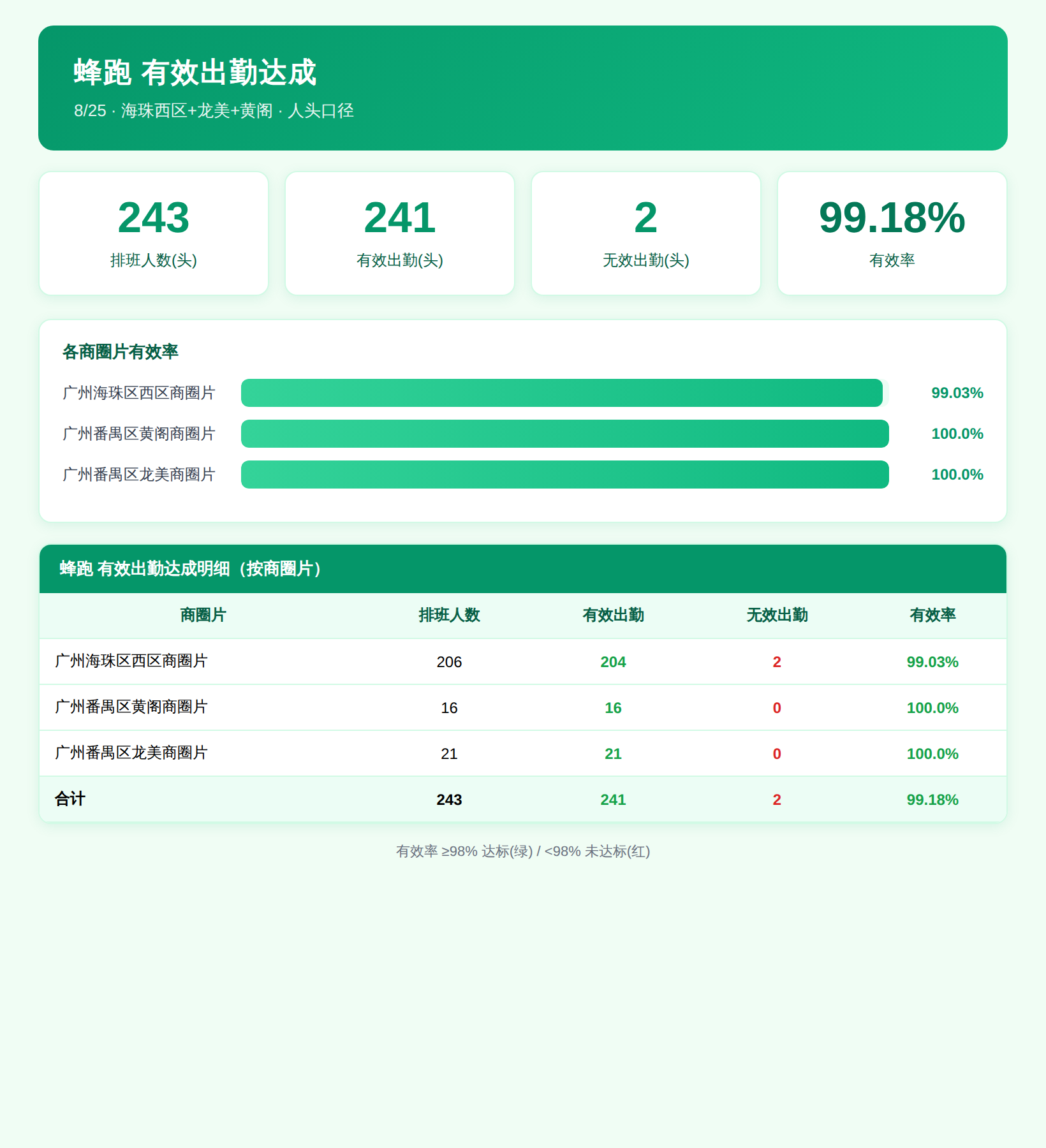 蜂跑 有效出勤达成

8/25 · 海珠西区+龙美+黄阁 · 人头口径

243
排班人数(头)

241
有效出勤(头)

2
无效出勤(头)

99.18%
有效率

各商圈片有效率

广州海珠区西区商圈片 99.03%

广州番禺区黄阁商圈片 100.0%

广州番禺区龙美商圈片 100.0%

蜂跑 有效出勤达成明细（按商圈片）

| 商圈片 | 排班人数 | 有效出勤 | 无效出勤 | 有效率 |
|---|---|---|---|---|
| 广州海珠区西区商圈片 | 206 | 204 | 2 | 99.03% |
| 广州番禺区黄阁商圈片 | 16 | 16 | 0 | 100.0% |
| 广州番禺区龙美商圈片 | 21 | 21 | 0 | 100.0% |
| 合计 | 243 | 241 | 2 | 99.18% |

有效率 ≥98% 达标(绿) / <98% 未达标(红)