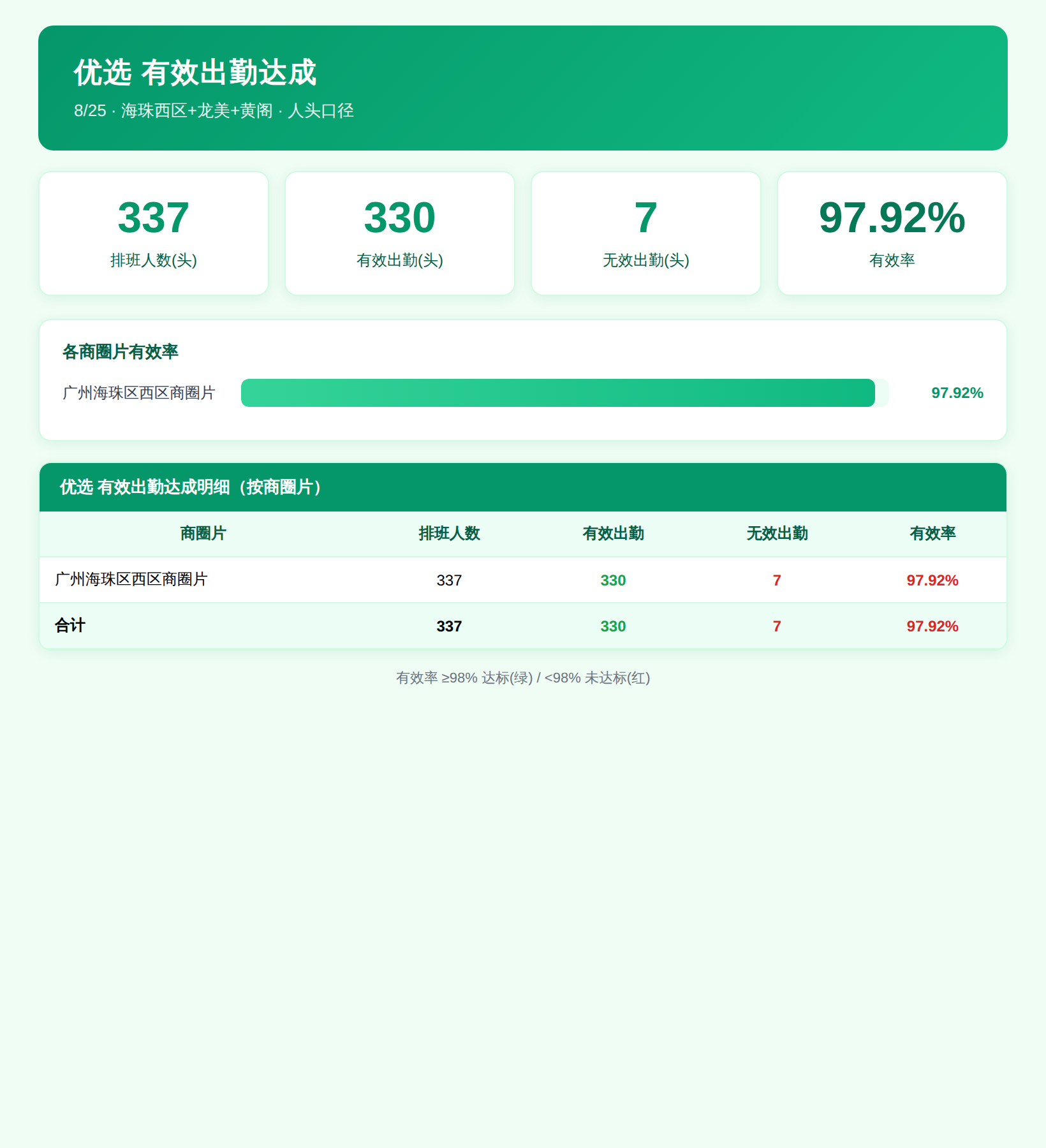 优选 有效出勤达成

8/25 · 海珠西区+龙美+黄阁 · 人头口径

337
排班人数(头)

330
有效出勤(头)

7
无效出勤(头)

97.92%
有效率

各商圈片有效率

广州海珠区西区商圈片 97.92%

优选 有效出勤达成明细（按商圈片）

| 商圈片 | 排班人数 | 有效出勤 | 无效出勤 | 有效率 |
|---|---|---|---|---|
| 广州海珠区西区商圈片 | 337 | 330 | 7 | 97.92% |
| 合计 | 337 | 330 | 7 | 97.92% |

有效率 ≥98% 达标(绿) / <98% 未达标(红)