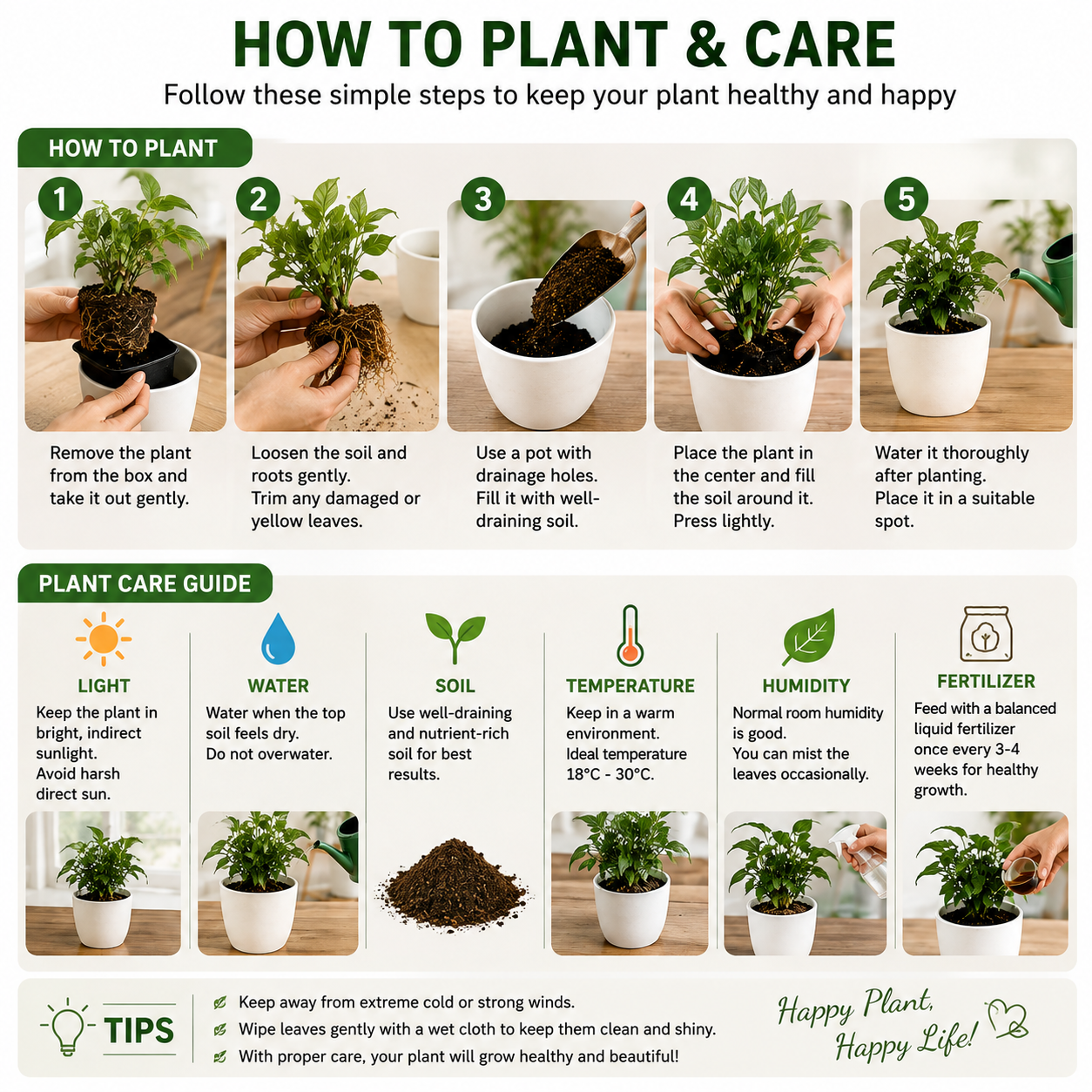 HOW TO PLANT & CARE

Follow these simple steps to keep your plant healthy and happy

HOW TO PLANT

1

Remove the plant from the box and take it out gently.

2

Loosen the soil and roots gently.
Trim any damaged or yellow leaves.

3

Use a pot with drainage holes.
Fill it with well-draining soil.

4

Place the plant in the center and fill the soil around it.
Press lightly.

5

Water it thoroughly after planting.
Place it in a suitable spot.

PLANT CARE GUIDE

LIGHT

Keep the plant in bright, indirect sunlight.
Avoid harsh direct sun.

WATER

Water when the top soil feels dry.
Do not overwater.

SOIL

Use well-draining and nutrient-rich soil for best results.

TEMPERATURE

Keep in a warm environment.
Ideal temperature 18°C - 30°C.

HUMIDITY

Normal room humidity is good.
You can mist the leaves occasionally.

FERTILIZER

Feed with a balanced liquid fertilizer once every 3-4 weeks for healthy growth.

TIPS

Keep away from extreme cold or strong winds.
Wipe leaves gently with a wet cloth to keep them clean and shiny.
With proper care, your plant will grow healthy and beautiful!

Happy Plant, Happy Life!