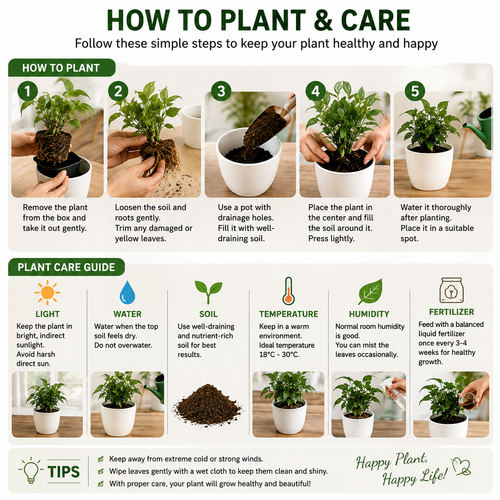 HOW TO PLANT & CARE
Follow these simple steps to keep your plant healthy and happy

HOW TO PLANT

1
Remove the plant from the box and take it out gently.

2
Loosen the soil and roots gently. Trim any damaged or yellow leaves.

3
Use a pot with drainage holes. Fill it with well-draining soil.

4
Place the plant in the center and fill the soil around it. Press lightly.

5
Water it thoroughly after planting. Place it in a suitable spot.

PLANT CARE GUIDE

LIGHT
Keep the plant in bright, indirect sunlight. Avoid harsh direct sun.

WATER
Water when the top soil feels dry. Do not overwater.

SOIL
Use well-draining and nutrient-rich soil for best results.

TEMPERATURE
Keep in a warm environment. Ideal temperature 18°C - 30°C.

HUMIDITY
Normal room humidity is good. You can mist the leaves occasionally.

FERTILIZER
Feed with a balanced liquid fertilizer once every 3-4 weeks for healthy growth.

TIPS
Keep away from extreme cold or strong winds.
Wipe leaves gently with a wet cloth to keep them clean and shiny.
With proper care, your plant will grow healthy and beautiful!

Happy Plant, Happy Life!