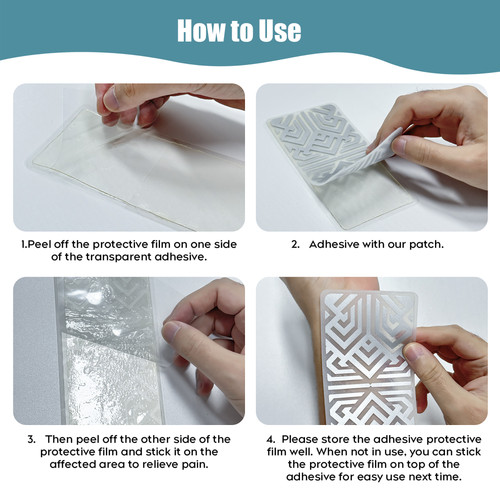 How to Use

1.Peel off the protective film on one side of the transparent adhesive.

2. Adhesive with our patch.

3. Then peel off the other side of the protective film and stick it on the affected area to relieve pain.

4. Please store the adhesive protective film well. When not in use, you can stick the protective film on top of the adhesive for easy use next time.