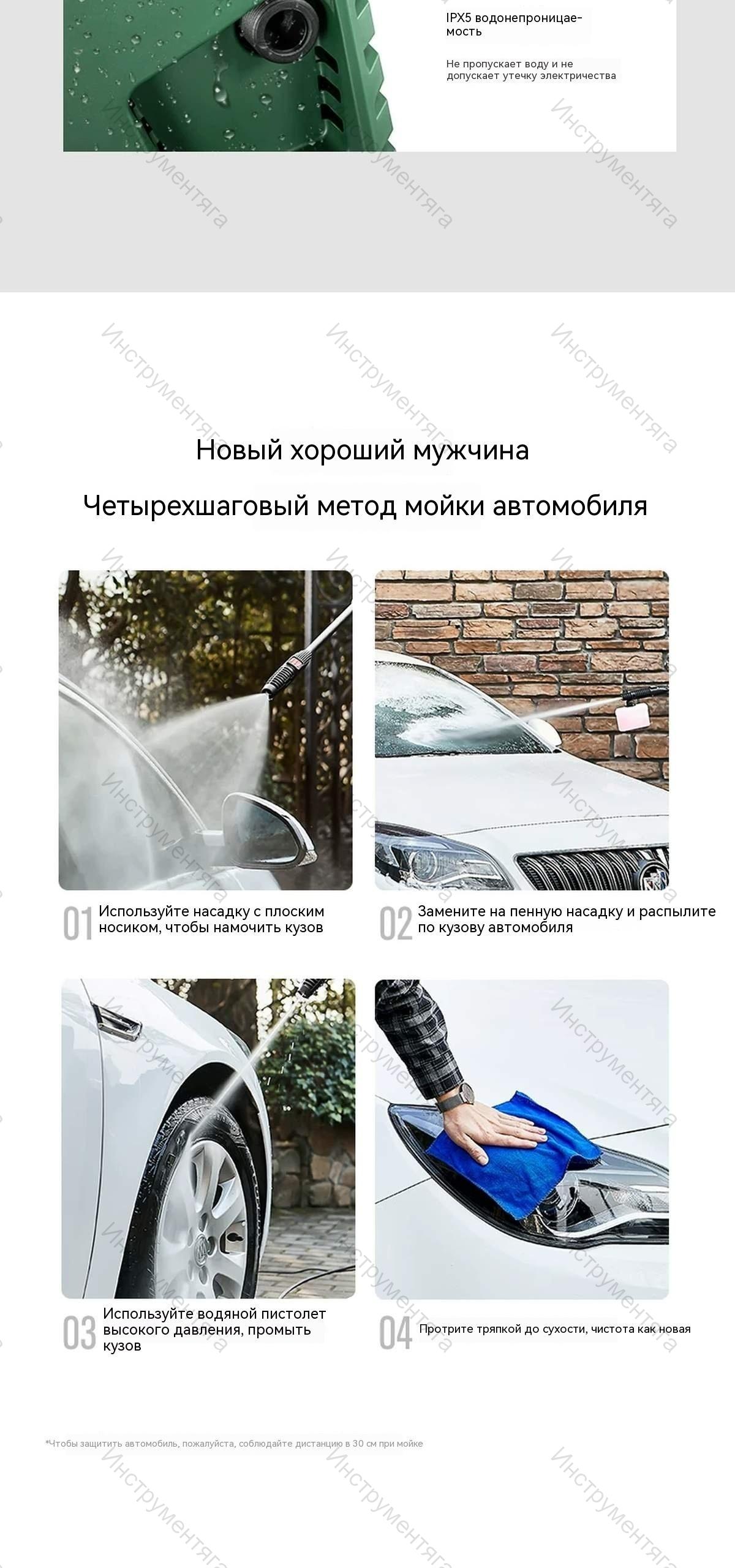 IPX5 водонепроницаемость

Не пропускает воду и не допускает утечку электричества

Инструментяга

Новый хороший мужчина

Четырехшаговый метод мойки автомобиля

01 Используйте насадку с плоским носиком, чтобы намочить кузов

02 Замените на пенную насадку и распылите по кузову автомобиля

03 Используйте водяной пистолет высокого давления, промыть кузов

04 Протрите тряпкой до сухости, чистота как новая

*Чтобы защитить автомобиль, пожалуйста, соблюдайте дистанцию в 30 см при мойке