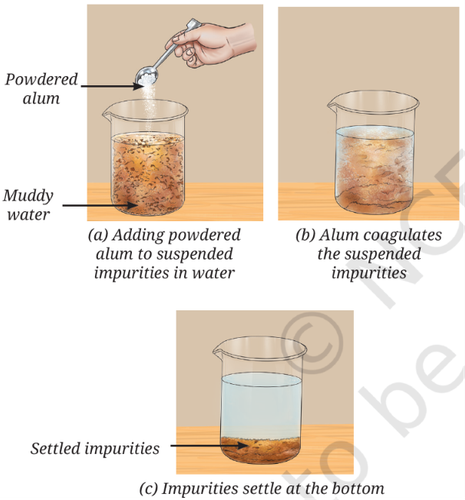 Powdered alum

Muddy water

(a) Adding powdered alum to suspended impurities in water

(b) Alum coagulates the suspended impurities

Settled impurities

(c) Impurities settle at the bottom

© NC
to be