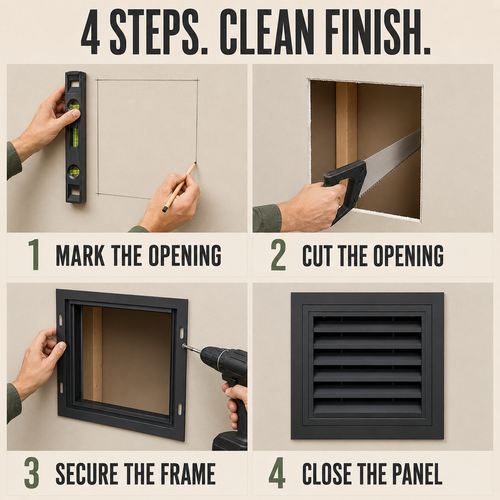 4 STEPS. CLEAN FINISH.

1 MARK THE OPENING

2 CUT THE OPENING

3 SECURE THE FRAME

4 CLOSE THE PANEL