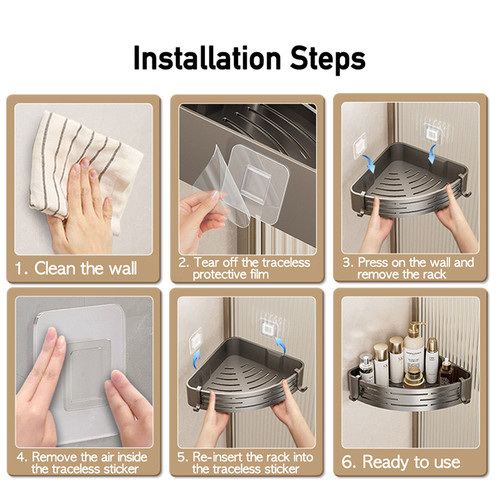 Installation Steps

1. Clean the wall

2. Tear off the traceless protective film

3. Press on the wall and remove the rack

4. Remove the air inside the traceless sticker

5. Re-insert the rack into the traceless sticker

6. Ready to use