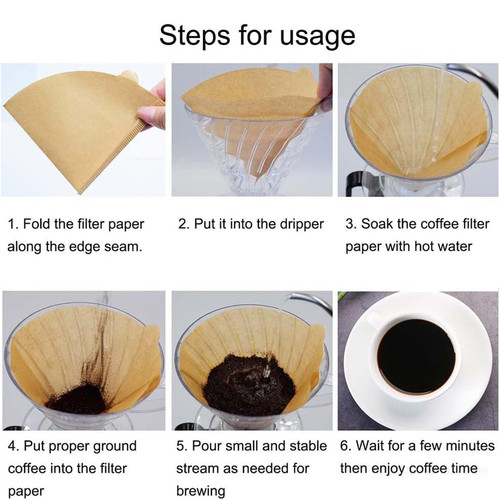 Steps for usage

1. Fold the filter paper along the edge seam.

2. Put it into the dripper

3. Soak the coffee filter paper with hot water

4. Put proper ground coffee into the filter paper

5. Pour small and stable stream as needed for brewing

6. Wait for a few minutes then enjoy coffee time