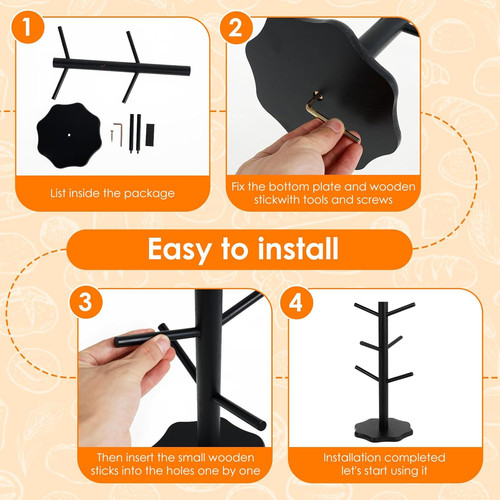 1

List inside the package

2

Fix the bottom plate and wooden stickwith tools and screws

Easy to install

3

Then insert the small wooden sticks into the holes one by one

4

Installation completed let's start using it