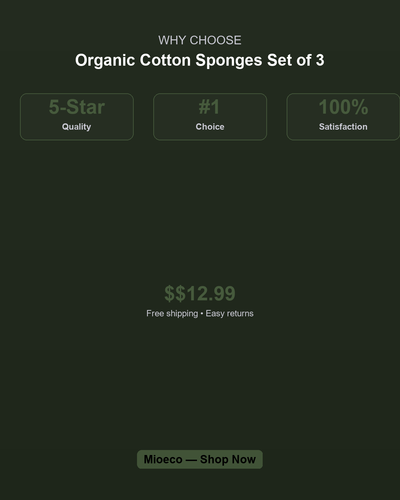 WHY CHOOSE
Organic Cotton Sponges Set of 3

5-Star
Quality

#1
Choice

100%
Satisfaction

$$12.99
Free shipping • Easy returns

Mioeco — Shop Now