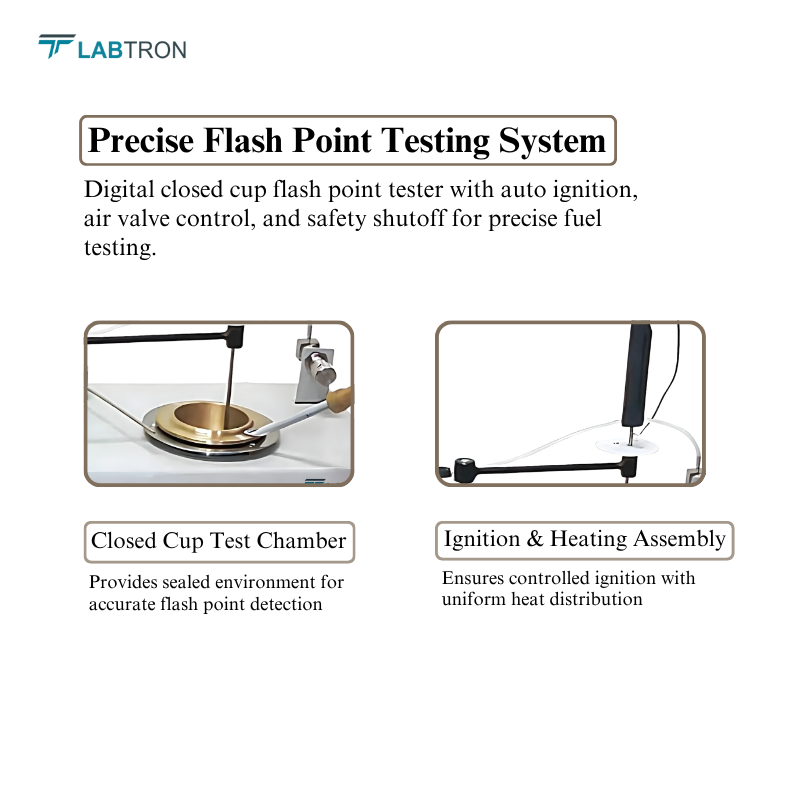 LABTRON

Precise Flash Point Testing System

Digital closed cup flash point tester with auto ignition, air valve control, and safety shutoff for precise fuel testing.

Closed Cup Test Chamber

Provides sealed environment for accurate flash point detection

Ignition & Heating Assembly

Ensures controlled ignition with uniform heat distribution