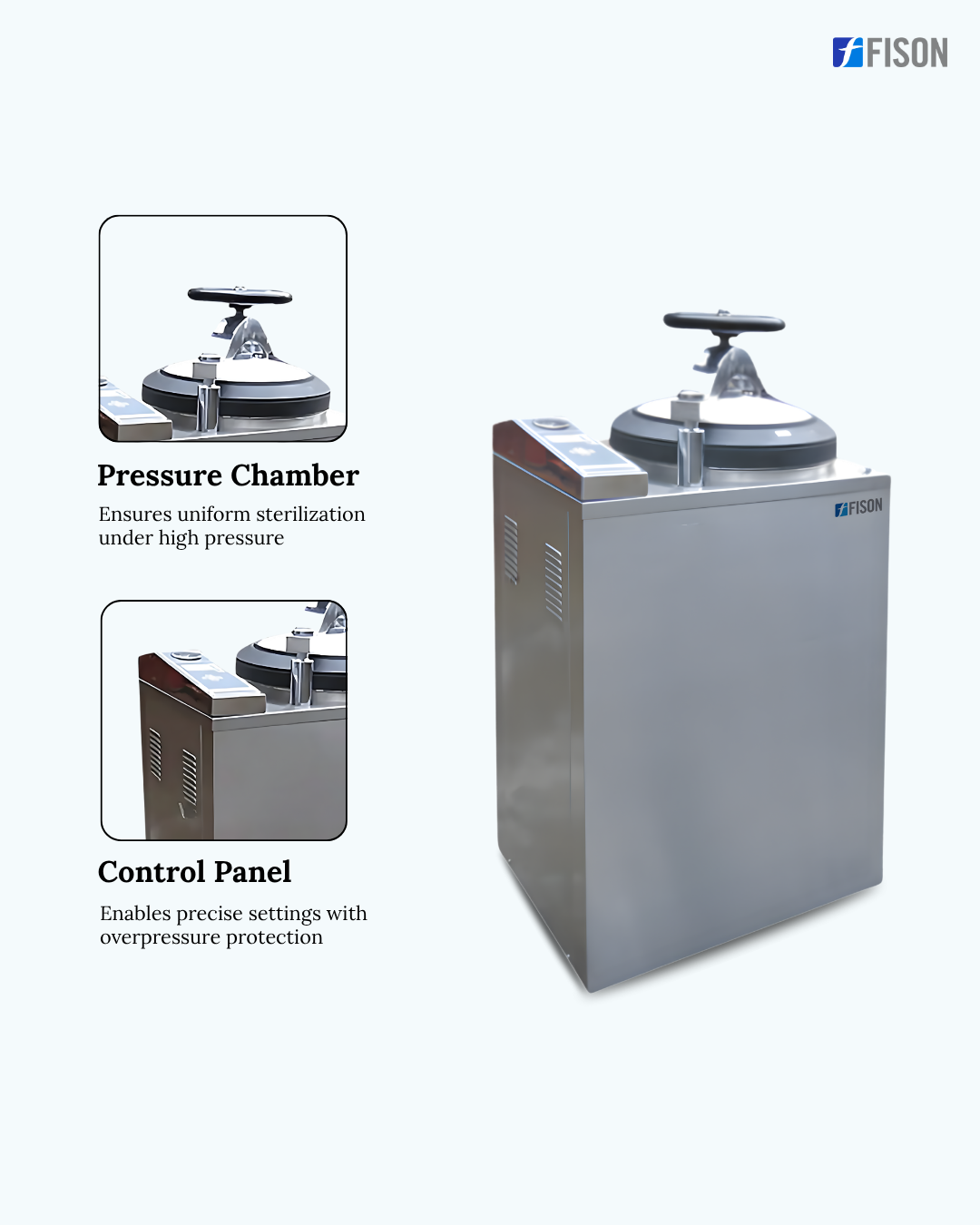 FISON

Pressure Chamber

Ensures uniform sterilization under high pressure

Control Panel

Enables precise settings with overpressure protection

FISON