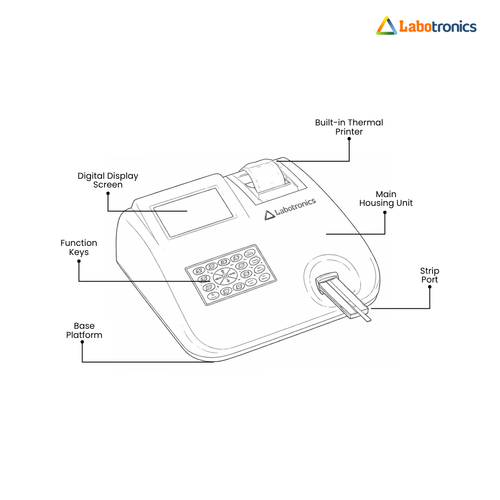 Labotronics

Built-in Thermal Printer

Digital Display Screen

Main Housing Unit

Labotronics

Function Keys

Strip Port

Base Platform