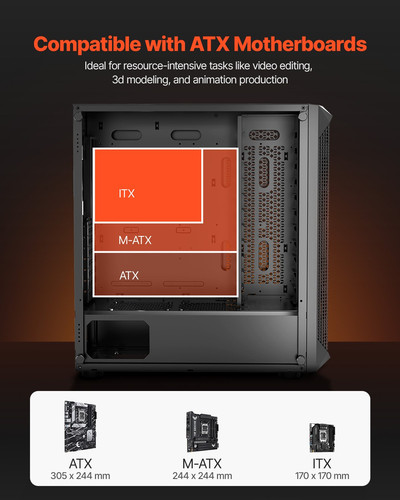 Compatible with ATX Motherboards

Ideal for resource-intensive tasks like video editing, 3d modeling, and animation production

ITX

M-ATX

ATX

ATX
305 x 244 mm

M-ATX
244 x 244 mm

ITX
170 x 170 mm