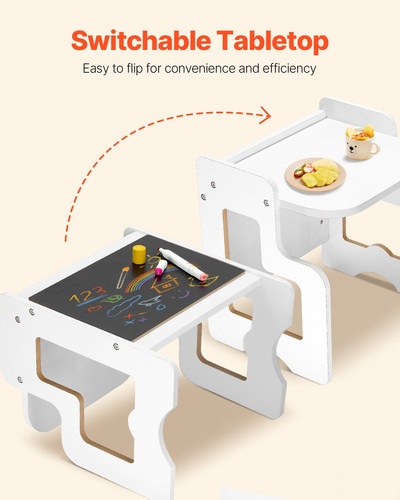 Switchable Tabletop

Easy to flip for convenience and efficiency

123