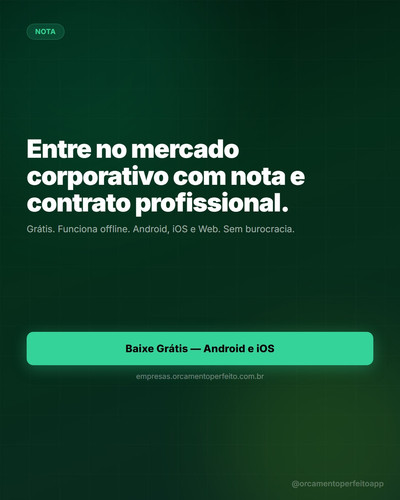 NOTA

Entre no mercado corporativo com nota e contrato profissional.

Grátis. Funciona offline. Android, iOS e Web. Sem burocracia.

Baixe Grátis — Android e iOS

empresas.orcamentoperfeito.com.br

@orcamentoperfeitoapp