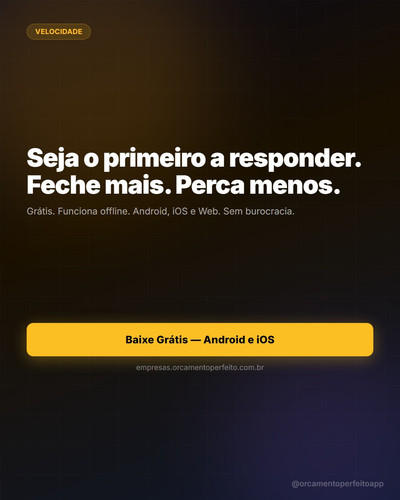 VELOCIDADE

Seja o primeiro a responder. Feche mais. Perca menos.

Grátis. Funciona offline. Android, iOS e Web. Sem burocracia.

Baixe Grátis — Android e iOS

empresas.orcamentoperfeito.com.br

@orcamentoperfeitoapp