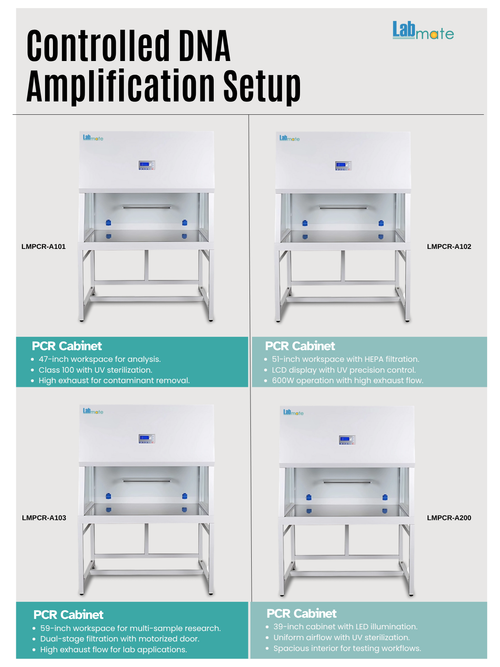 Controlled DNA Amplification Setup

Labmate

Labmate

LMPCR-A101

PCR Cabinet
• 47-inch workspace for analysis.
• Class 100 with UV sterilization.
• High exhaust for contaminant removal.

Labmate

LMPCR-A102

PCR Cabinet
• 51-inch workspace with HEPA filtration.
• LCD display with UV precision control.
• 600W operation with high exhaust flow.

Labmate

LMPCR-A103

PCR Cabinet
• 59-inch workspace for multi-sample research.
• Dual-stage filtration with motorized door.
• High exhaust flow for lab applications.

Labmate

LMPCR-A200

PCR Cabinet
• 39-inch cabinet with LED illumination.
• Uniform airflow with UV sterilization.
• Spacious interior for testing workflows.