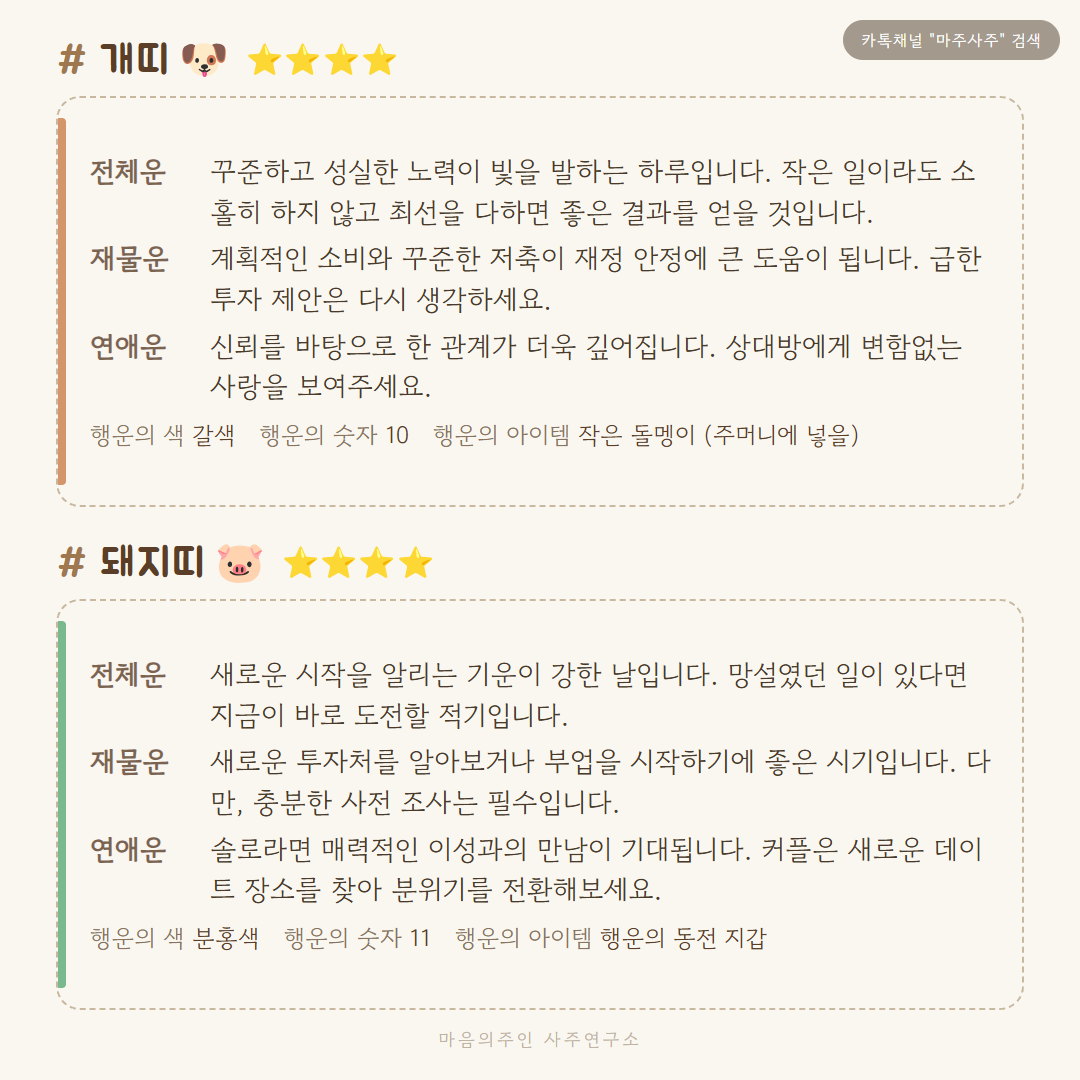 카톡채널 "마주사주" 검색

# 개띠 🐶 ⭐⭐⭐⭐

전체운 꾸준하고 성실한 노력이 빛을 발하는 하루입니다. 작은 일이라도 소홀히 하지 않고 최선을 다하면 좋은 결과를 얻을 것입니다.

재물운 계획적인 소비와 꾸준한 저축이 재정 안정에 큰 도움이 됩니다. 급한 투자 제안은 다시 생각하세요.

연애운 신뢰를 바탕으로 한 관계가 더욱 깊어집니다. 상대방에게 변함없는 사랑을 보여주세요.

행운의 색 갈색 행운의 숫자 10 행운의 아이템 작은 돌멩이 (주머니에 넣을)

# 돼지띠 🐷 ⭐⭐⭐⭐

전체운 새로운 시작을 알리는 기운이 강한 날입니다. 망설였던 일이 있다면 지금이 바로 도전할 적기입니다.

재물운 새로운 투자처를 알아보거나 부업을 시작하기에 좋은 시기입니다. 다만, 충분한 사전 조사는 필수입니다.

연애운 솔로라면 매력적인 이성과의 만남이 기대됩니다. 커플은 새로운 데이트 장소를 찾아 분위기를 전환해보세요.

행운의 색 분홍색 행운의 숫자 11 행운의 아이템 행운의 동전 지갑

마음의주인 사주연구소