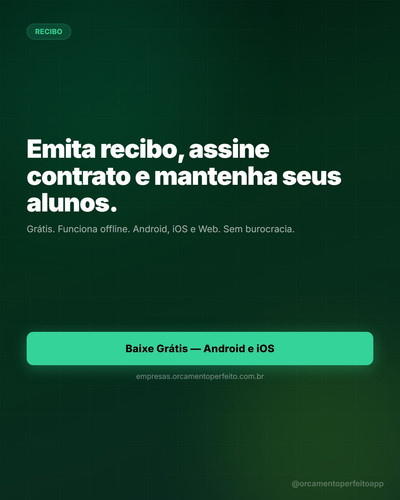 RECIBO

Emita recibo, assine contrato e mantenha seus alunos.

Grátis. Funciona offline. Android, iOS e Web. Sem burocracia.

Baixe Grátis — Android e iOS

empresas.orcamentoperfeito.com.br

@orcamentoperfeitoapp