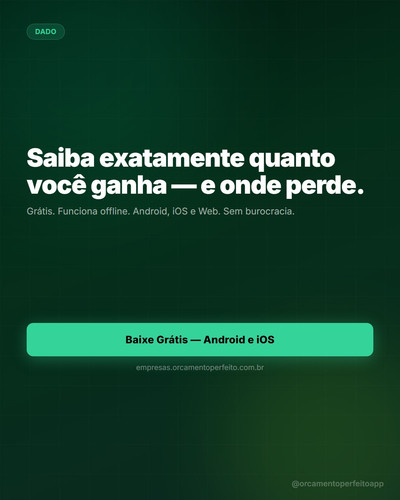 DADO

Saiba exatamente quanto você ganha — e onde perde.

Grátis. Funciona offline. Android, iOS e Web. Sem burocracia.

Baixe Grátis — Android e iOS

empresas.orcamentoperfeito.com.br

@orcamentoperfeitoapp