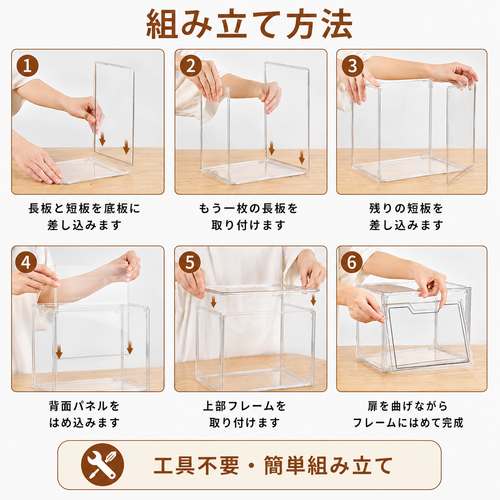 組み立て方法

1

長板と短板を底板に差し込みます

2

もう一枚の長板を取り付けます

3

残りの短板を差し込みます

4

背面パネルをはめ込みます

5

上部フレームを取り付けます

6

扉を曲げながらフレームにはめて完成

工具不要・簡単組み立て